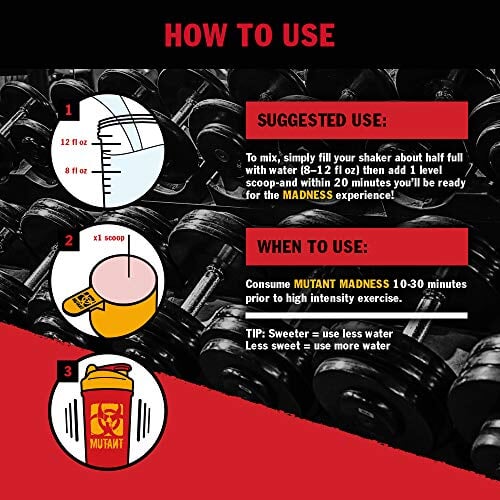 HOW TO USE

1

12 fl oz

8 fl oz

2

x1 scoop

3

MUTANT

SUGGESTED USE:

To mix, simply fill your shaker about half full with water (8–12 fl oz) then add 1 level scoop-and within 20 minutes you'll be ready for the MADNESS experience!

WHEN TO USE:

Consume MUTANT MADNESS 10-30 minutes prior to high intensity exercise.

TIP: Sweeter = use less water
Less sweet = use more water