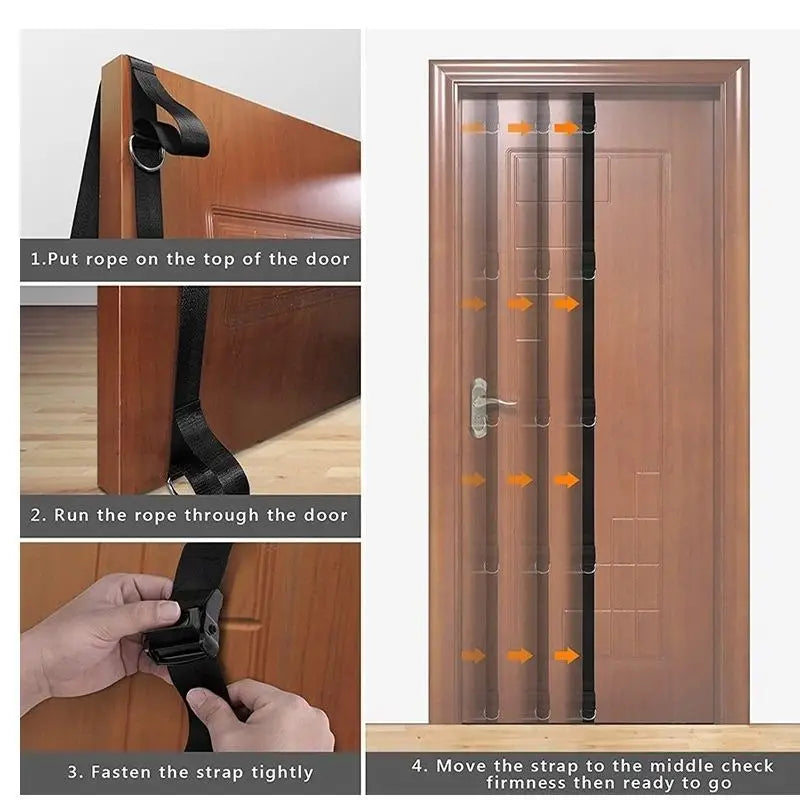 1.Put rope on the top of the door

2. Run the rope through the door

3. Fasten the strap tightly

4. Move the strap to the middle check firmness then ready to go