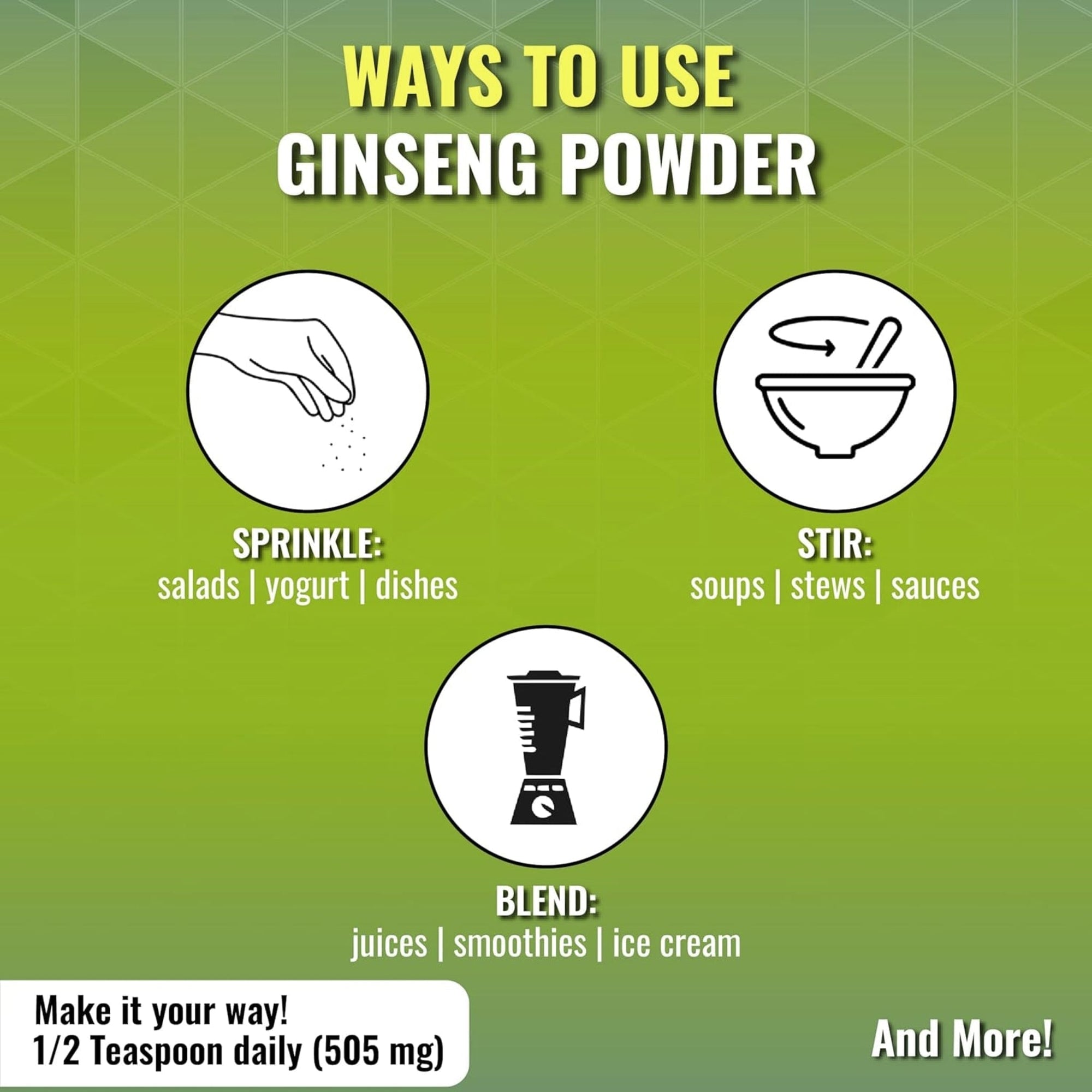 WAYS TO USE
GINSENG POWDER

SPRINKLE:
salads | yogurt | dishes

STIR:
soups | stews | sauces

BLEND:
juices | smoothies | ice cream

Make it your way!
1/2 Teaspoon daily (505 mg)

And More!